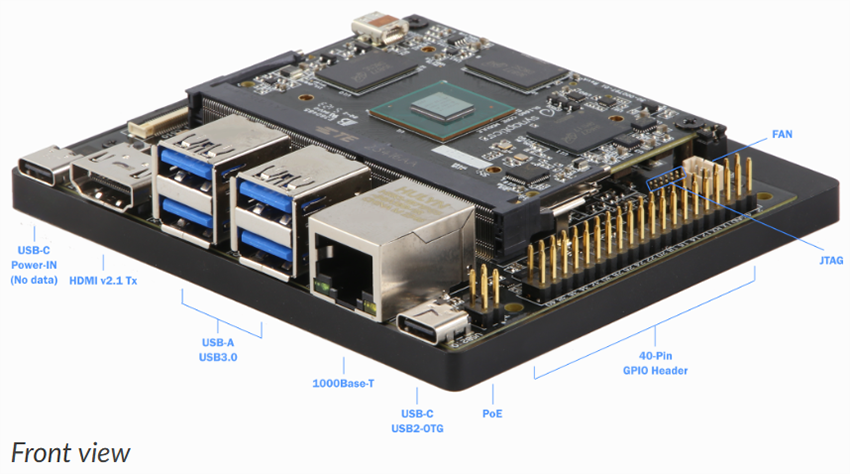 FAN

JTAG

USB-C
Power-IN
(No data)

HDMI v2.1 Tx

USB-A
USB3.0

1000Base-T

USB-C
USB2-OTG

PoE

40-Pin
GPIO Header

Front view